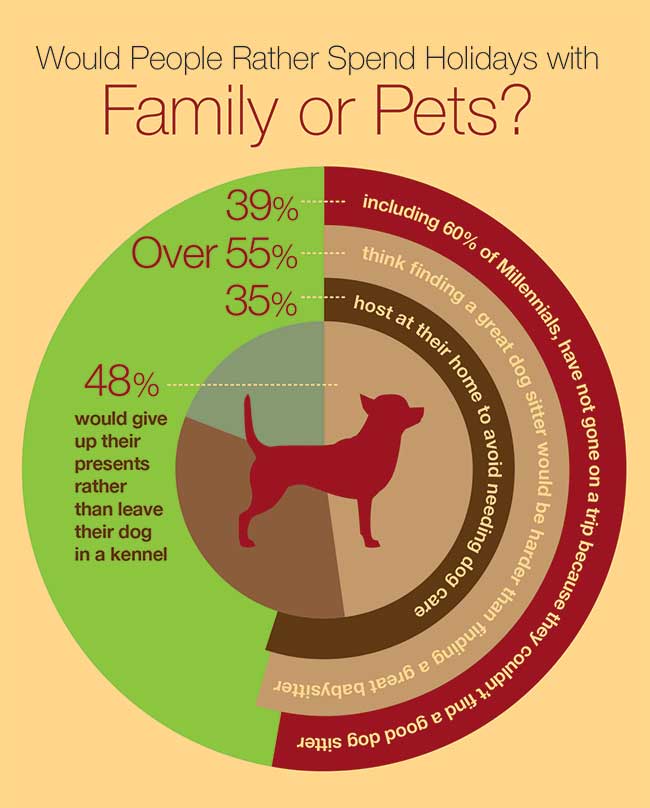 Would People Rather Spend Holidays with

Family or Pets?

39% including 60% of Millennials, have not gone on a trip because they couldn't find a good dog sitter

Over 55% think finding a great dog sitter would be harder than finding a great babysitter

35% host at their home to avoid needing dog care

48% would give up their presents rather than leave their dog in a kennel