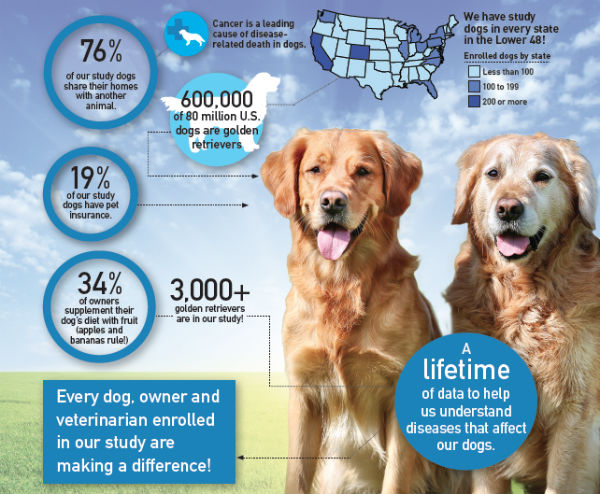 76%
of our study dogs share their homes with another animal.

Cancer is a leading cause of disease-related death in dogs.

We have study dogs in every state in the Lower 48!

Enrolled dogs by state
Less than 100
100 to 199
200 or more

600,000
of 80 million U.S. dogs are golden retrievers

19%
of our study dogs have pet insurance.

34%
of owners supplement their dog's diet with fruit (apples and bananas rule!)

3,000+
golden retrievers are in our study!

A lifetime of data to help us understand diseases that affect our dogs.

Every dog, owner and veterinarian enrolled in our study are making a difference!